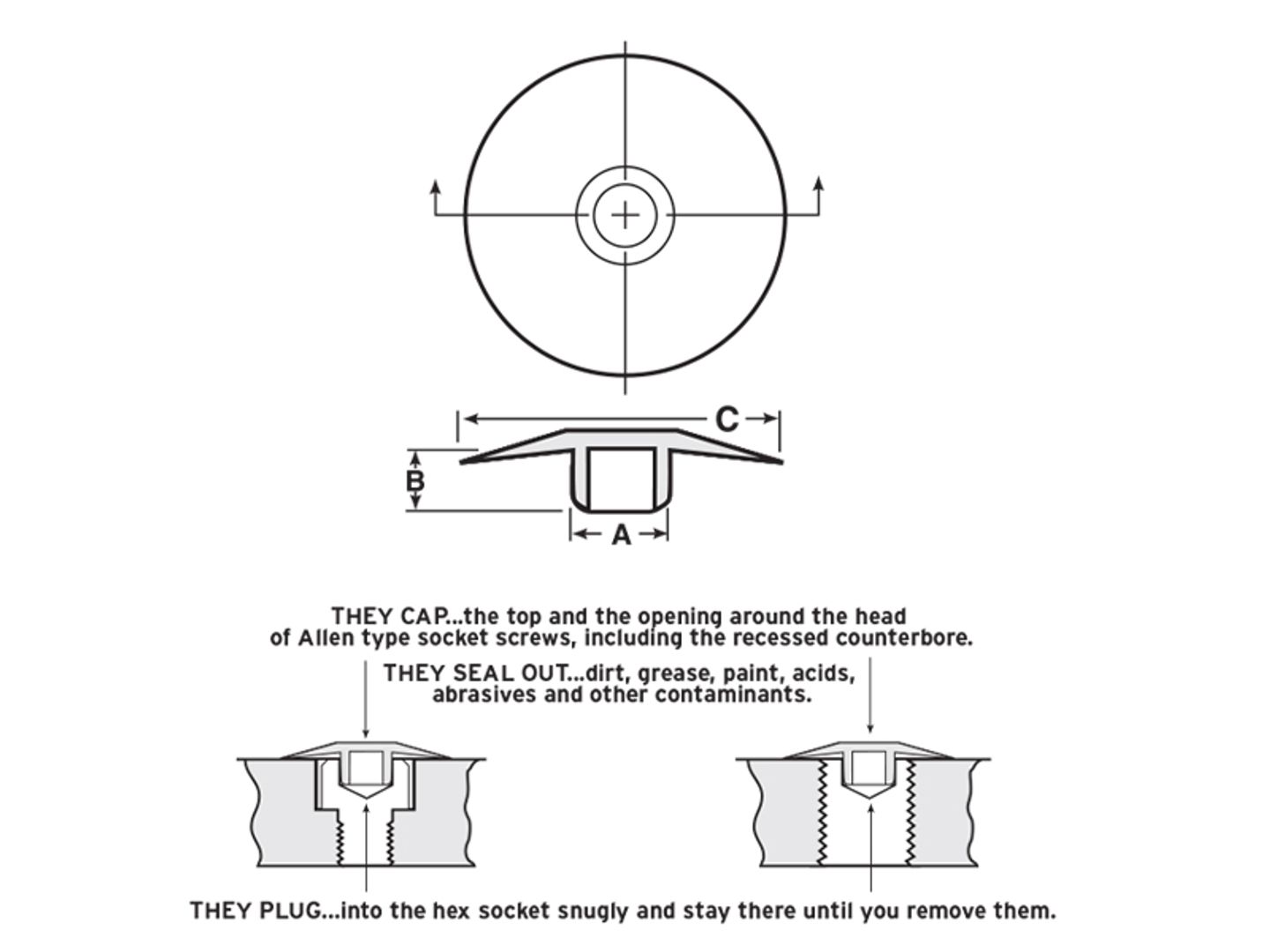 C

B

A

THEY CAP...the top and the opening around the head of Allen type socket screws, including the recessed counterbore.

THEY SEAL OUT...dirt, grease, paint, acids, abrasives and other contaminants.

THEY PLUG...into the hex socket snugly and stay there until you remove them.