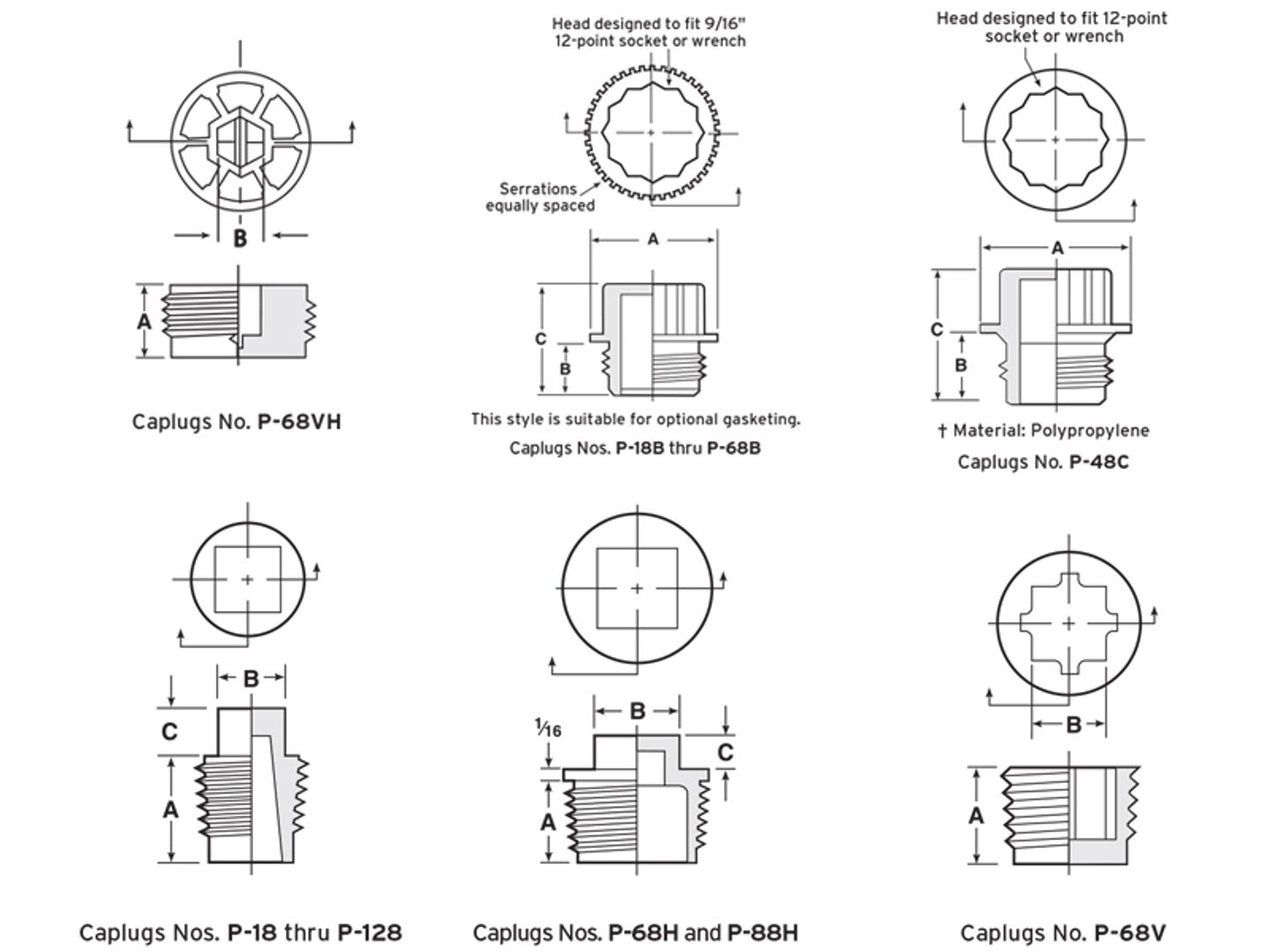 B

A

Caplugs No. P-68VH

Head designed to fit 9/16" 12-point socket or wrench

Serrations equally spaced

A

C

B

This style is suitable for optional gasketing.

Caplugs Nos. P-18B thru P-68B

Head designed to fit 12-point socket or wrench

A

C

B

† Material: Polypropylene

Caplugs No. P-48C

B

C

A

Caplugs Nos. P-18 thru P-128

B

$\frac{1}{16}$

C

A

Caplugs Nos. P-68H and P-88H

B

A

Caplugs No. P-68V