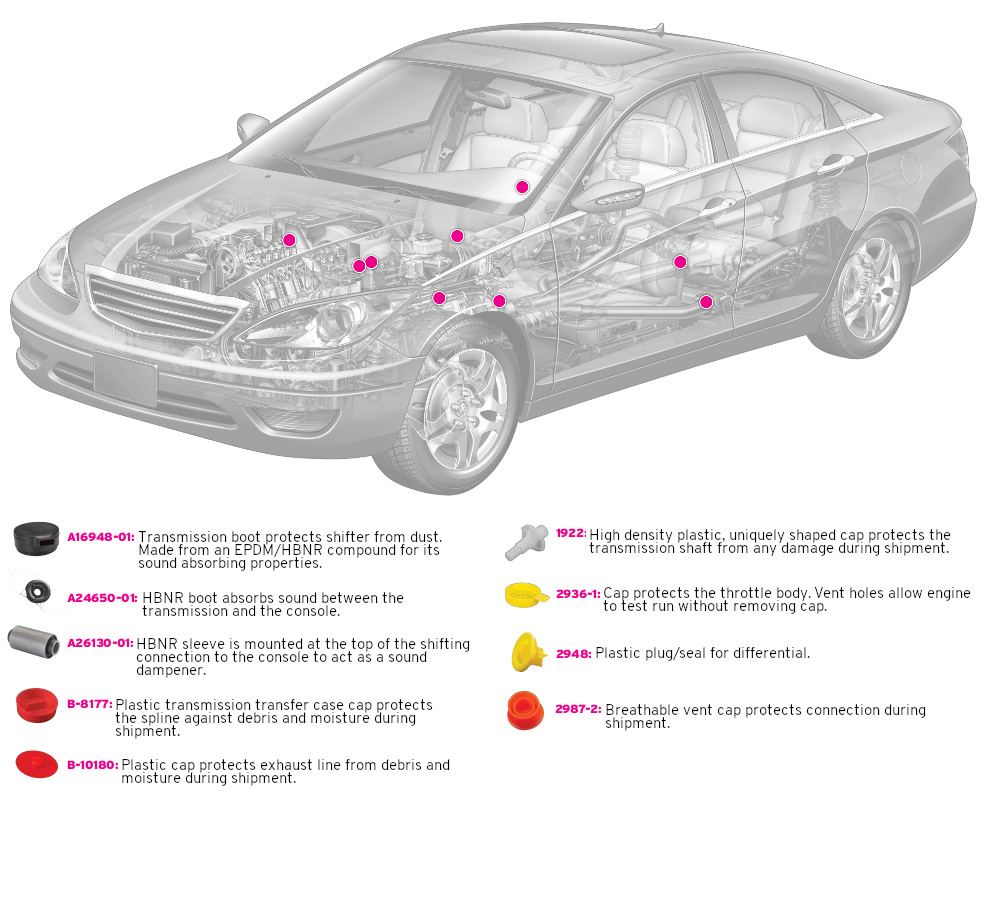 A16948-01: Transmission boot protects shifter from dust. Made from an EPDM/HBNR compound for its sound absorbing properties.

A24650-01: HBNR boot absorbs sound between the transmission and the console.

A26130-01: HBNR sleeve is mounted at the top of the shifting connection to the console to act as a sound dampener.

B-8177: Plastic transmission transfer case cap protects the spline against debris and moisture during shipment.

B-10180: Plastic cap protects exhaust line from debris and moisture during shipment.

1922: High density plastic, uniquely shaped cap protects the transmission shaft from any damage during shipment.

2936-1: Cap protects the throttle body. Vent holes allow engine to test run without removing cap.

2948: Plastic plug/seal for differential.

2987-2: Breathable vent cap protects connection during shipment.