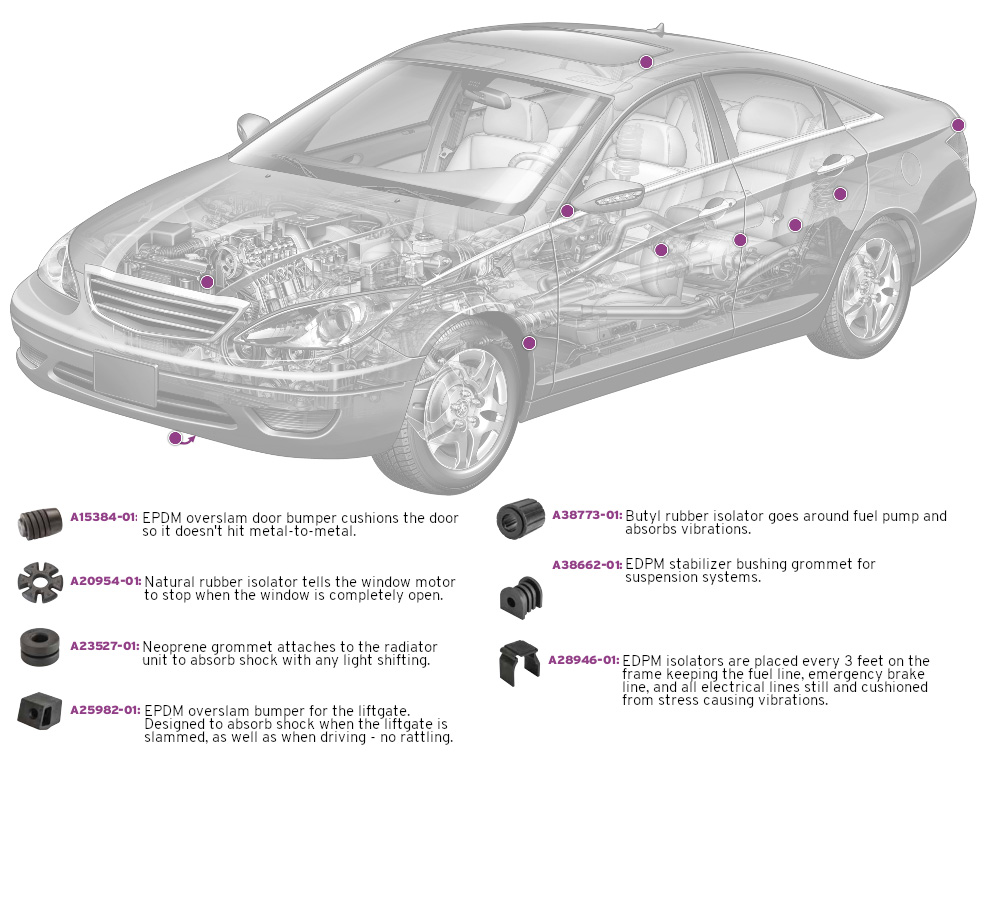 A15384-01: EPDM overslam door bumper cushions the door so it doesn't hit metal-to-metal.

A20954-01: Natural rubber isolator tells the window motor to stop when the window is completely open.

A23527-01: Neoprene grommet attaches to the radiator unit to absorb shock with any light shifting.

A25982-01: EPDM overslam bumper for the liftgate. Designed to absorb shock when the liftgate is slammed, as well as when driving - no rattling.

A38773-01: Butyl rubber isolator goes around fuel pump and absorbs vibrations.

A38662-01: EDPM stabilizer bushing grommet for suspension systems.

A28946-01: EDPM isolators are placed every 3 feet on the frame keeping the fuel line, emergency brake line, and all electrical lines still and cushioned from stress causing vibrations.