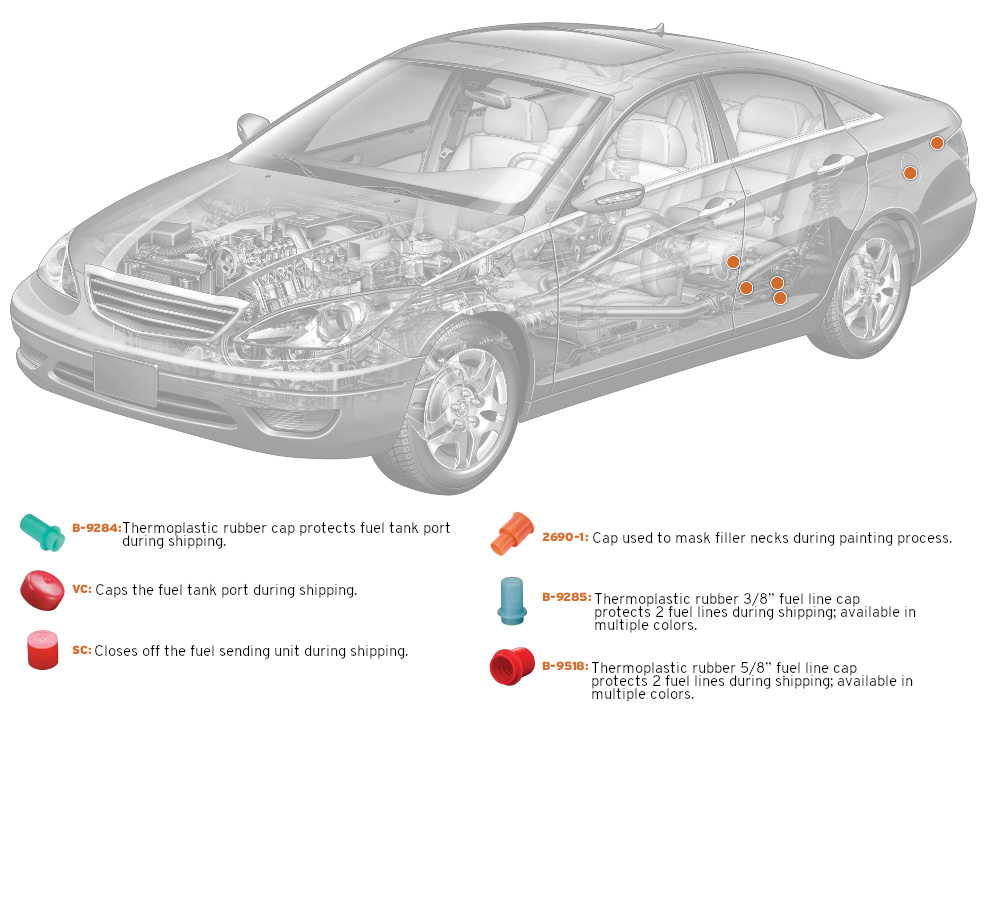 B-9284: Thermoplastic rubber cap protects fuel tank port during shipping.

VC: Caps the fuel tank port during shipping.

SC: Closes off the fuel sending unit during shipping.

2690-1: Cap used to mask filler necks during painting process.

B-9285: Thermoplastic rubber 3/8" fuel line cap protects 2 fuel lines during shipping; available in multiple colors.

B-9518: Thermoplastic rubber 5/8" fuel line cap protects 2 fuel lines during shipping; available in multiple colors.