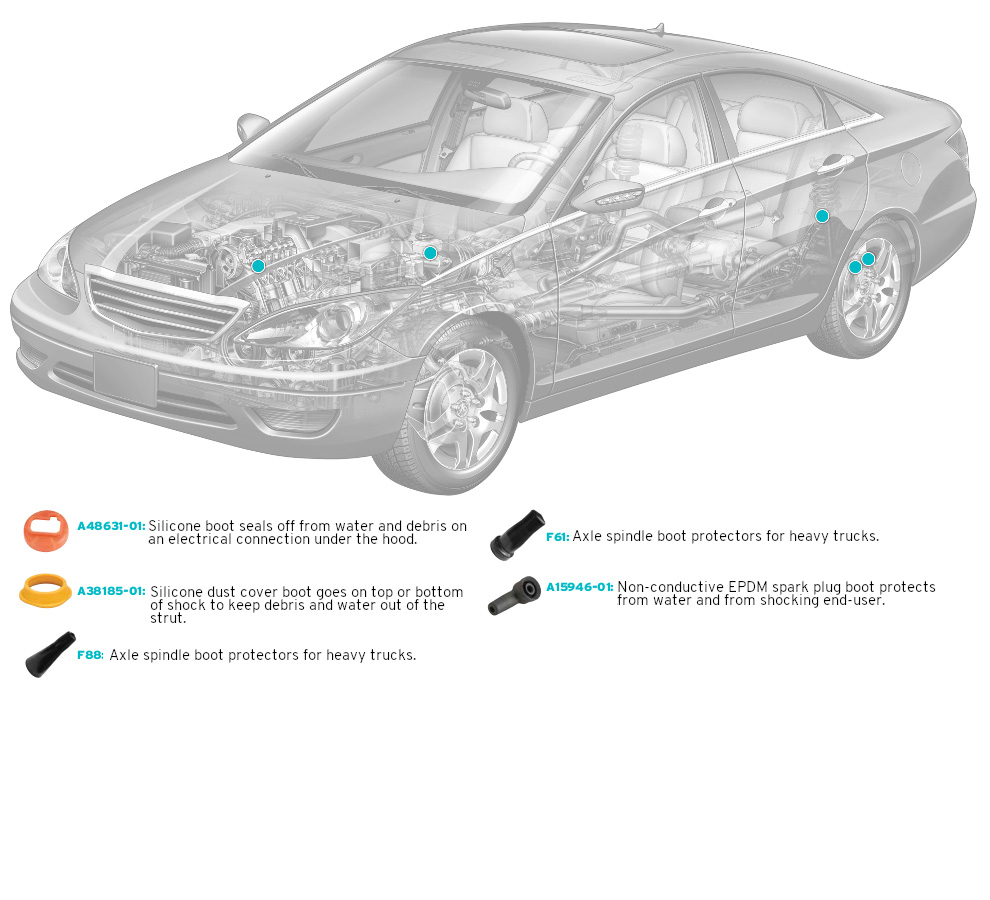 A48631-01: Silicone boot seals off from water and debris on an electrical connection under the hood.

A38185-01: Silicone dust cover boot goes on top or bottom of shock to keep debris and water out of the strut.

F88: Axle spindle boot protectors for heavy trucks.

F61: Axle spindle boot protectors for heavy trucks.

A15946-01: Non-conductive EPDM spark plug boot protects from water and from shocking end-user.