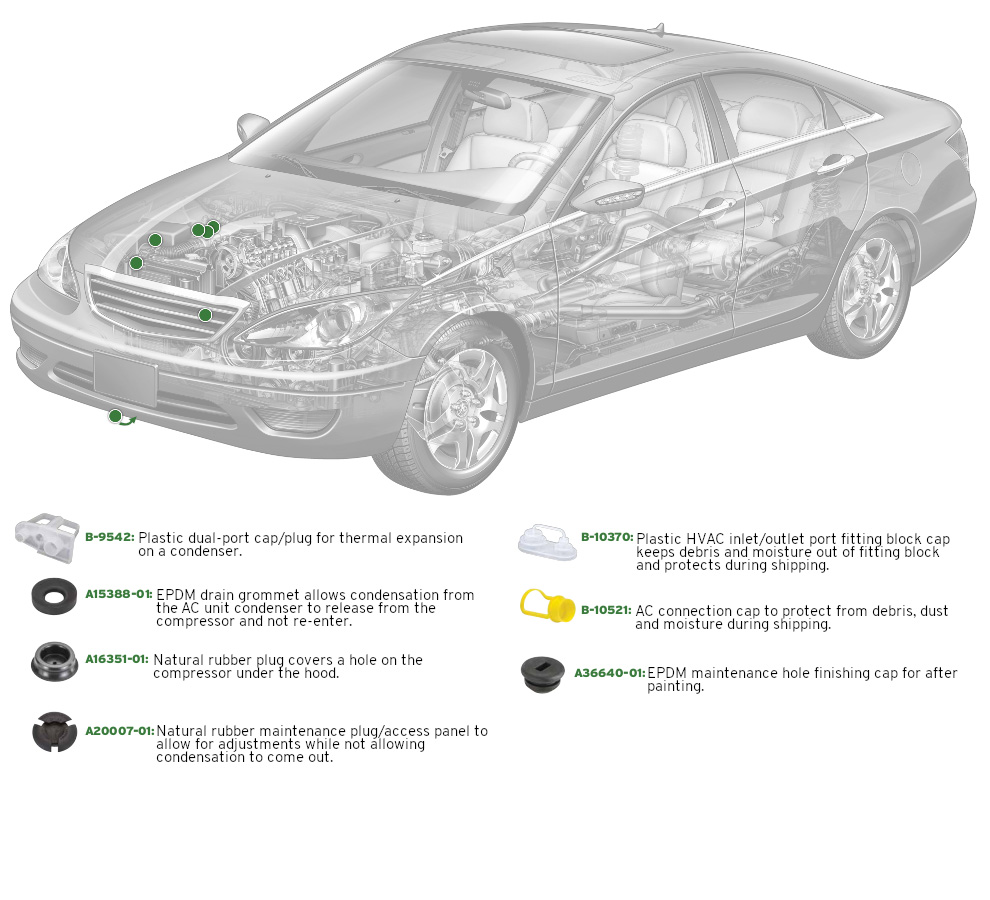 B-9542: Plastic dual-port cap/plug for thermal expansion on a condenser.

A15388-01: EPDM drain grommet allows condensation from the AC unit condenser to release from the compressor and not re-enter.

A16351-01: Natural rubber plug covers a hole on the compressor under the hood.

A20007-01: Natural rubber maintenance plug/access panel to allow for adjustments while not allowing condensation to come out.

B-10370: Plastic HVAC inlet/outlet port fitting block cap keeps debris and moisture out of fitting block and protects during shipping.

B-10521: AC connection cap to protect from debris, dust and moisture during shipping.

A36640-01: EPDM maintenance hole finishing cap for after painting.